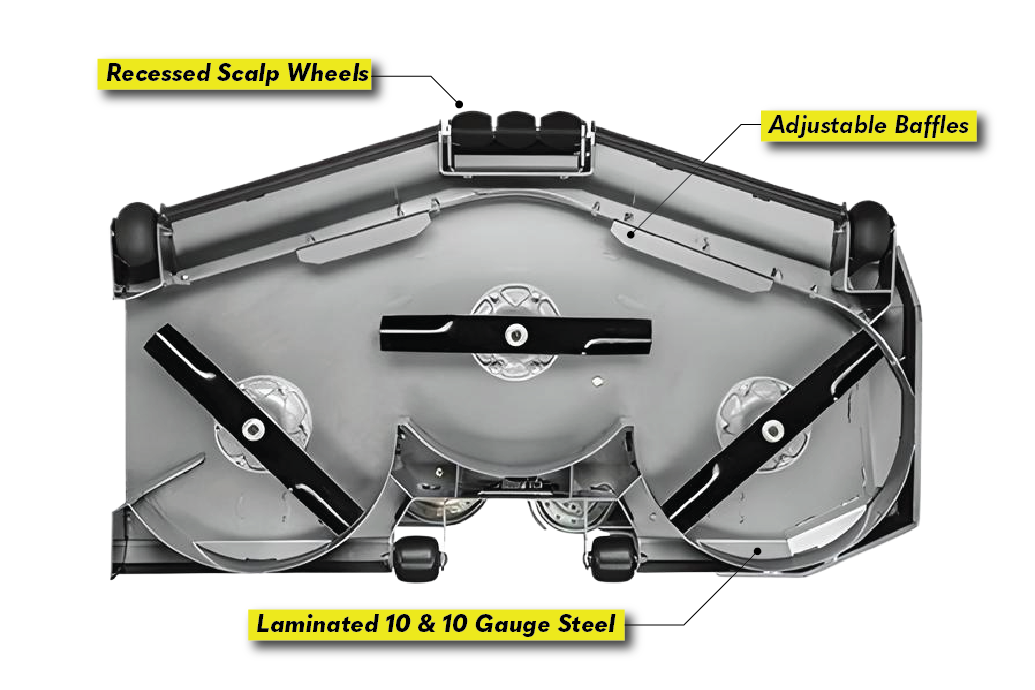 Recessed Scalp Wheels

Adjustable Baffles

Laminated 10 & 10 Gauge Steel